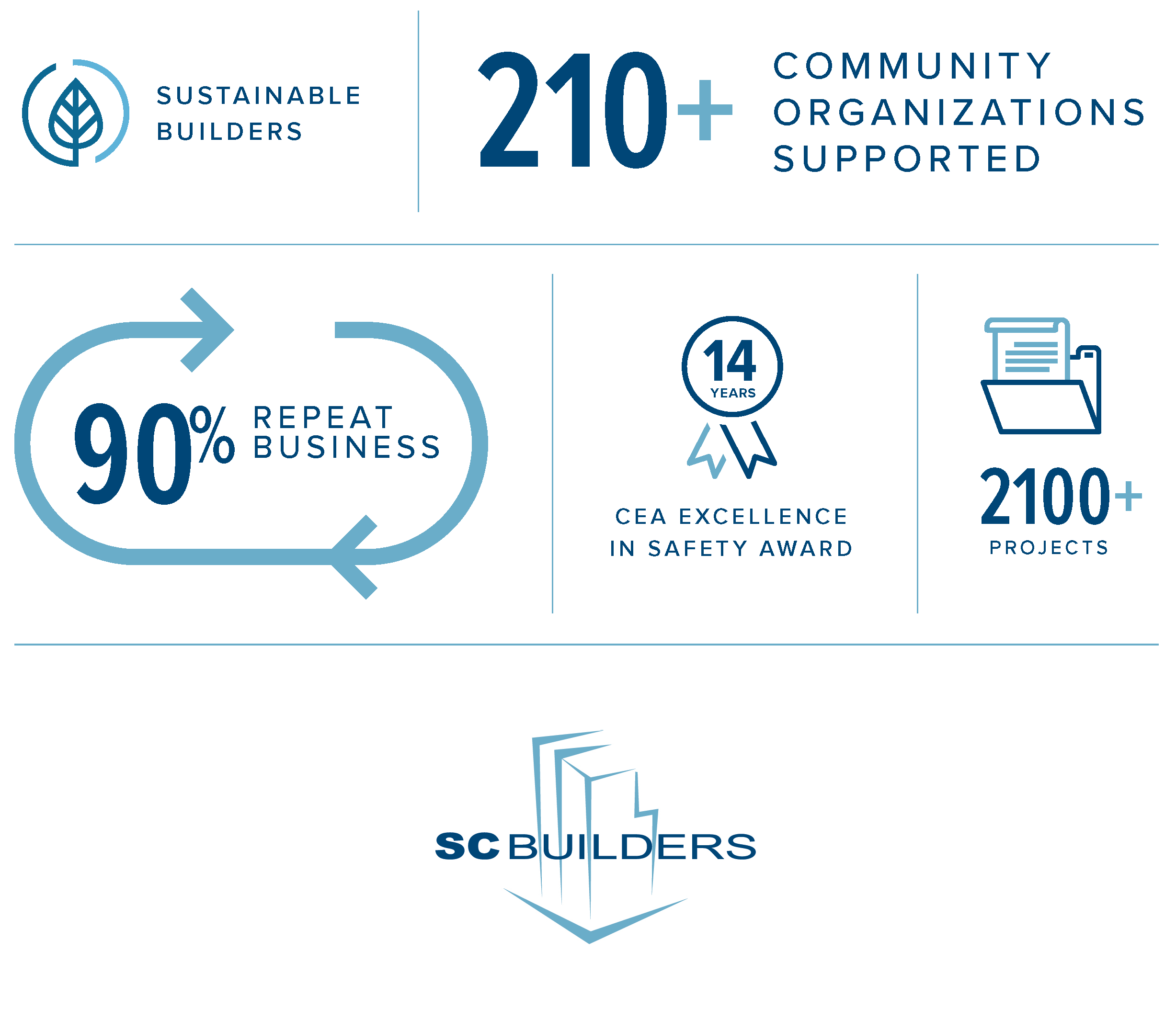 SUSTAINABLE BUILDERS

210+ COMMUNITY ORGANIZATIONS SUPPORTED

90% REPEAT BUSINESS

14 YEARS

CEA EXCELLENCE IN SAFETY AWARD

2100+ PROJECTS

SC BUILDERS